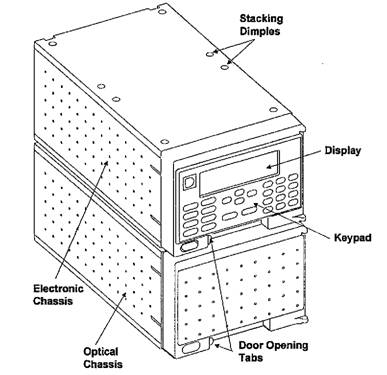 Stacking Dimples

Display

Keypad

Electronic Chassis

Optical Chassis

Door Opening Tabs