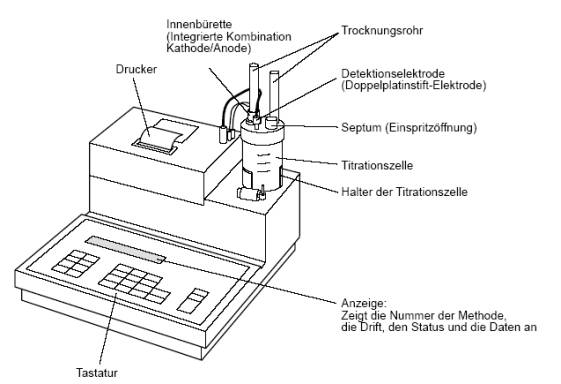 Innenbürette
(Integrierte Kombination
Kathode/Anode)

Trocknungsrohr

Drucker

Detektionselektrode
(Doppelplatinstift-Elektrode)

Septum (Einspritzöffnung)

Titrationszelle

Halter der Titrationszelle

Anzeige:
Zeigt die Nummer der Methode,
die Drift, den Status und die Daten an

Tastatur